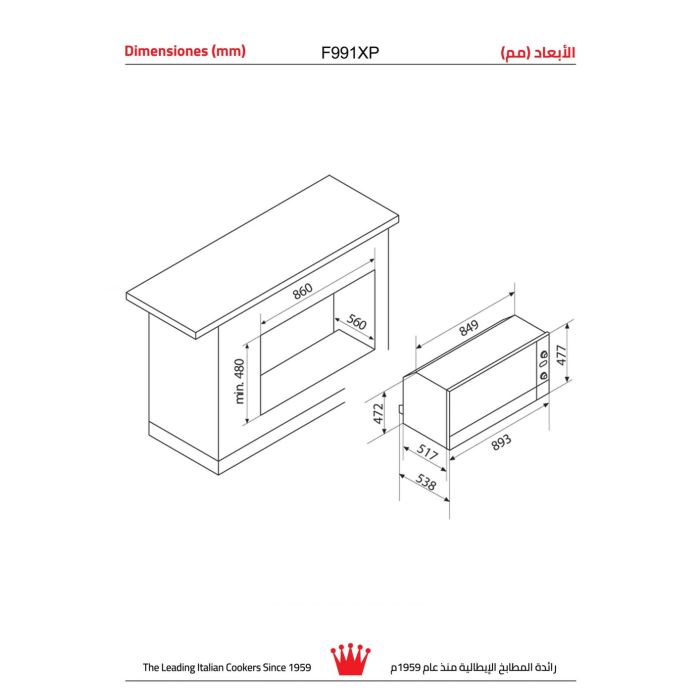 Dimensiones (mm) F991XP الأبعاد (مم)

860
560
min. 480

849
477
472
517
893
538

The Leading Italian Cookers Since 1959 رائدة المطابخ الإيطالية منذ عام 1959م